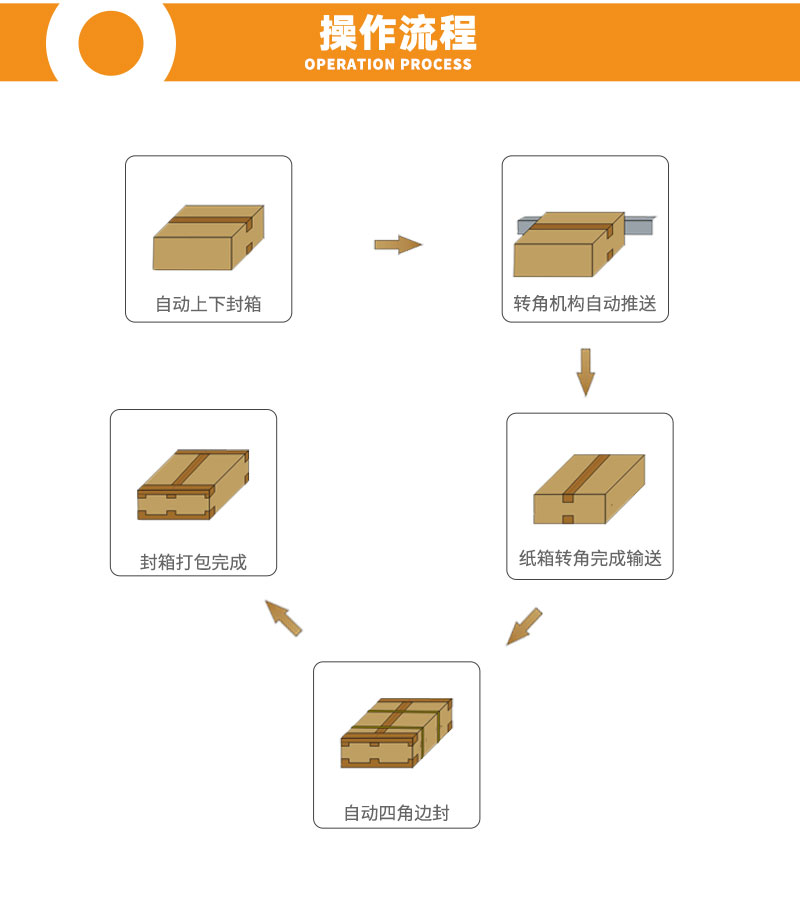 操作流程
OPERATION PROCESS

自动上下封箱

转角机构自动推送

纸箱转角完成输送

自动四角边封

封箱打包完成