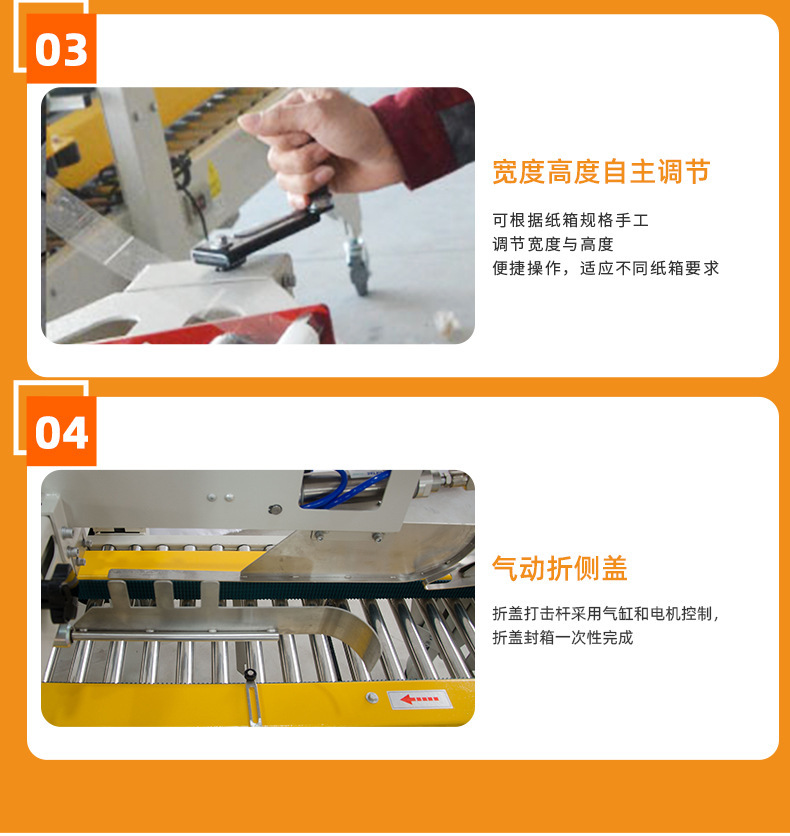 03

宽度高度自主调节

可根据纸箱规格手工
调节宽度与高度
便捷操作，适应不同纸箱要求

04

气动折侧盖

折盖打击杆采用气缸和电机控制，
折盖封箱一次性完成